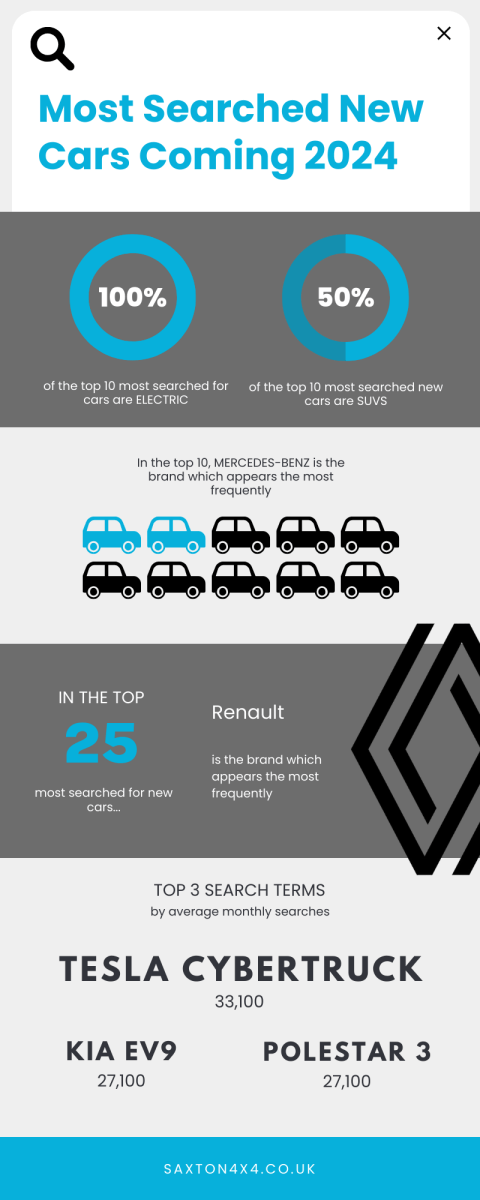 Most Searched New Cars Coming 2024

100%

of the top 10 most searched for cars are ELECTRIC

50%

of the top 10 most searched new cars are SUVS

In the top 10, MERCEDES-BENZ is the brand which appears the most frequently

IN THE TOP

25

most searched for new cars...

Renault

is the brand which appears the most frequently

TOP 3 SEARCH TERMS

by average monthly searches

TESLA CYBERTRUCK

33,100

KIA EV9

27,100

POLESTAR 3

27,100

SAXTON4X4.CO.UK